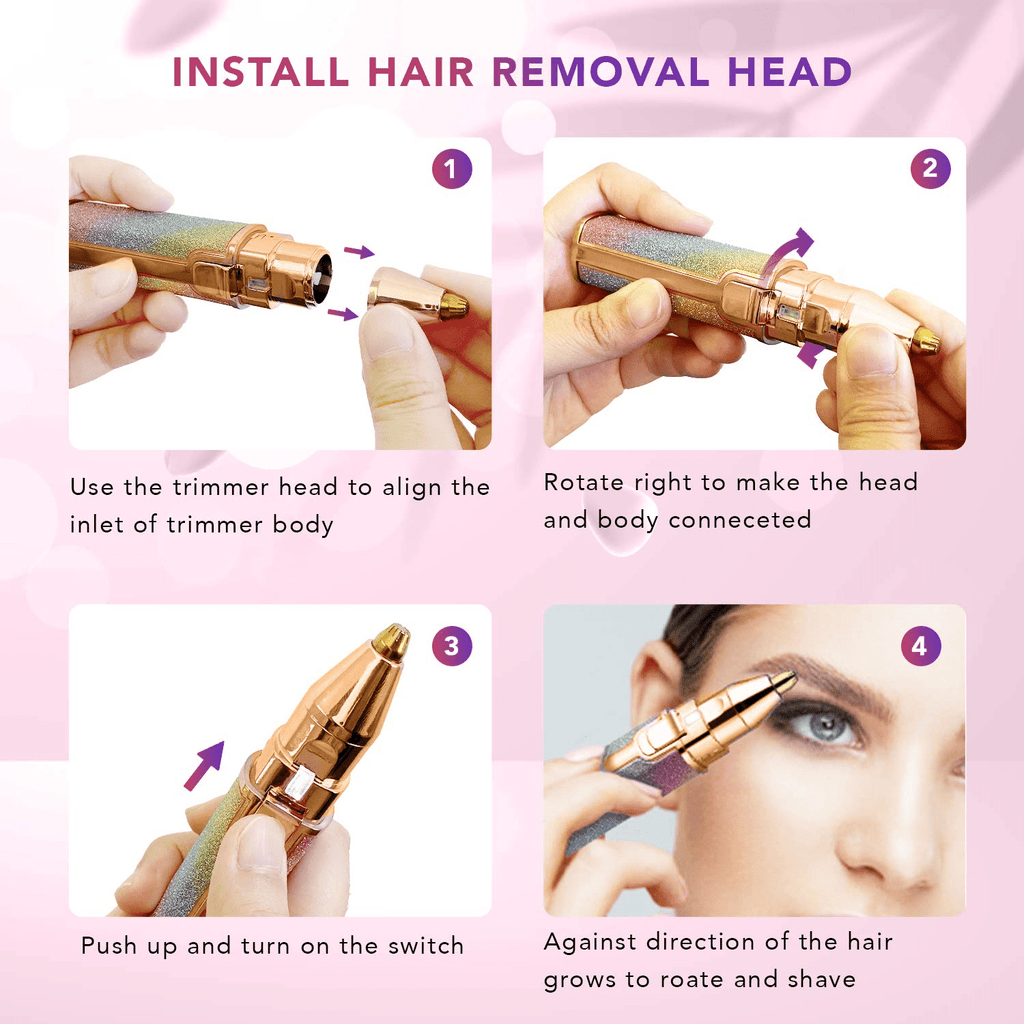 INSTALL HAIR REMOVAL HEAD

1

Use the trimmer head to align the inlet of trimmer body

2

Rotate right to make the head and body conneceted

3

Push up and turn on the switch

4

Against direction of the hair grows to roate and shave